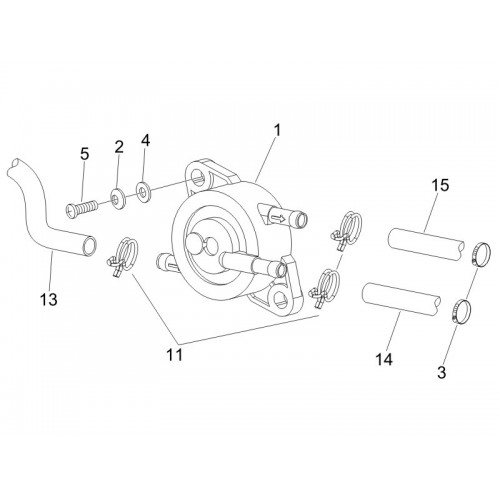 1
5
2
4
15
13
11
14
3